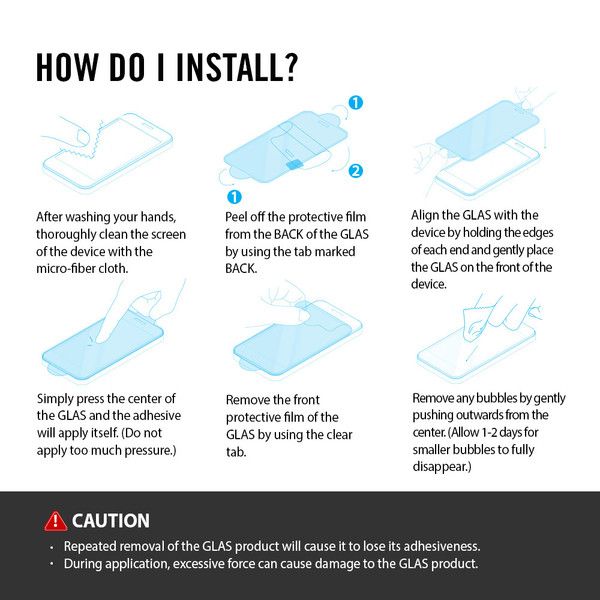 HOW DO I INSTALL?

1

2

1

After washing your hands, thoroughly clean the screen of the device with the micro-fiber cloth.

Peel off the protective film from the BACK of the GLAS by using the tab marked BACK.

Align the GLAS with the device by holding the edges of each end and gently place the GLAS on the front of the device.

Simply press the center of the GLAS and the adhesive will apply itself. (Do not apply too much pressure.)

Remove the front protective film of the GLAS by using the clear tab.

Remove any bubbles by gently pushing outwards from the center. (Allow 1-2 days for smaller bubbles to fully disappear.)

CAUTION

· Repeated removal of the GLAS product will cause it to lose its adhesiveness.
· During application, excessive force can cause damage to the GLAS product.