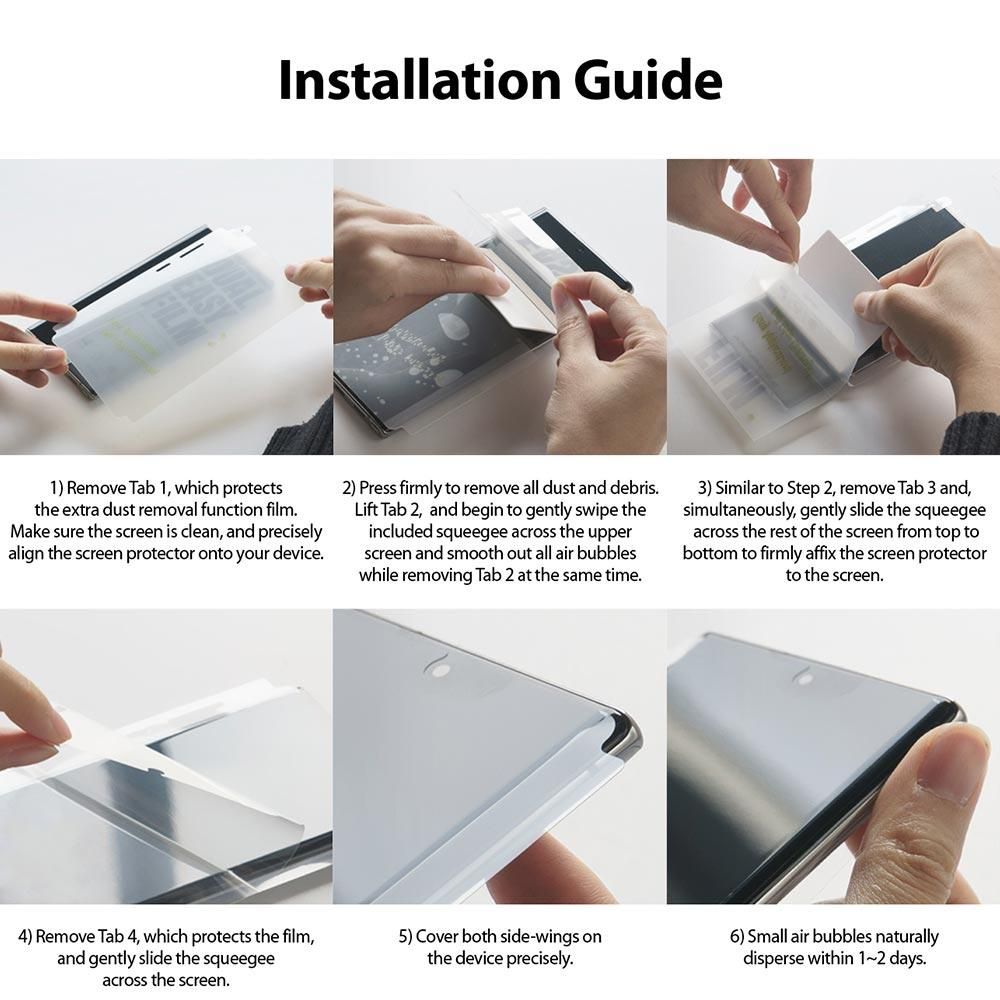 Installation Guide

1) Remove Tab 1, which protects the extra dust removal function film. Make sure the screen is clean, and precisely align the screen protector onto your device.

2) Press firmly to remove all dust and debris. Lift Tab 2, and begin to gently swipe the included squeegee across the upper screen and smooth out all air bubbles while removing Tab 2 at the same time.

3) Similar to Step 2, remove Tab 3 and, simultaneously, gently slide the squeegee across the rest of the screen from top to bottom to firmly affix the screen protector to the screen.

4) Remove Tab 4, which protects the film, and gently slide the squeegee across the screen.

5) Cover both side-wings on the device precisely.

6) Small air bubbles naturally disperse within 1~2 days.