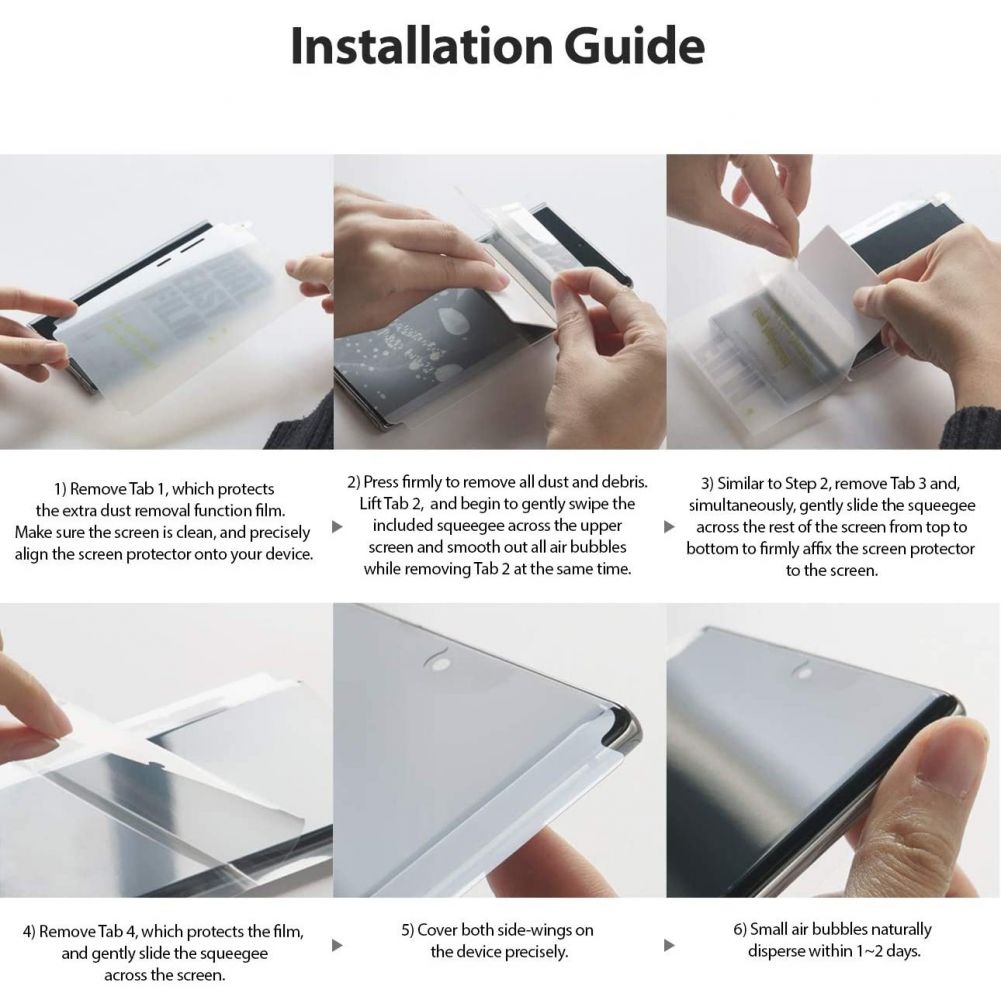 Installation Guide

1) Remove Tab 1, which protects the extra dust removal function film. Make sure the screen is clean, and precisely align the screen protector onto your device.

2) Press firmly to remove all dust and debris. Lift Tab 2, and begin to gently swipe the included squeegee across the upper screen and smooth out all air bubbles while removing Tab 2 at the same time.

3) Similar to Step 2, remove Tab 3 and, simultaneously, gently slide the squeegee across the rest of the screen from top to bottom to firmly affix the screen protector to the screen.

4) Remove Tab 4, which protects the film, and gently slide the squeegee across the screen.

5) Cover both side-wings on the device precisely.

6) Small air bubbles naturally disperse within 1~2 days.