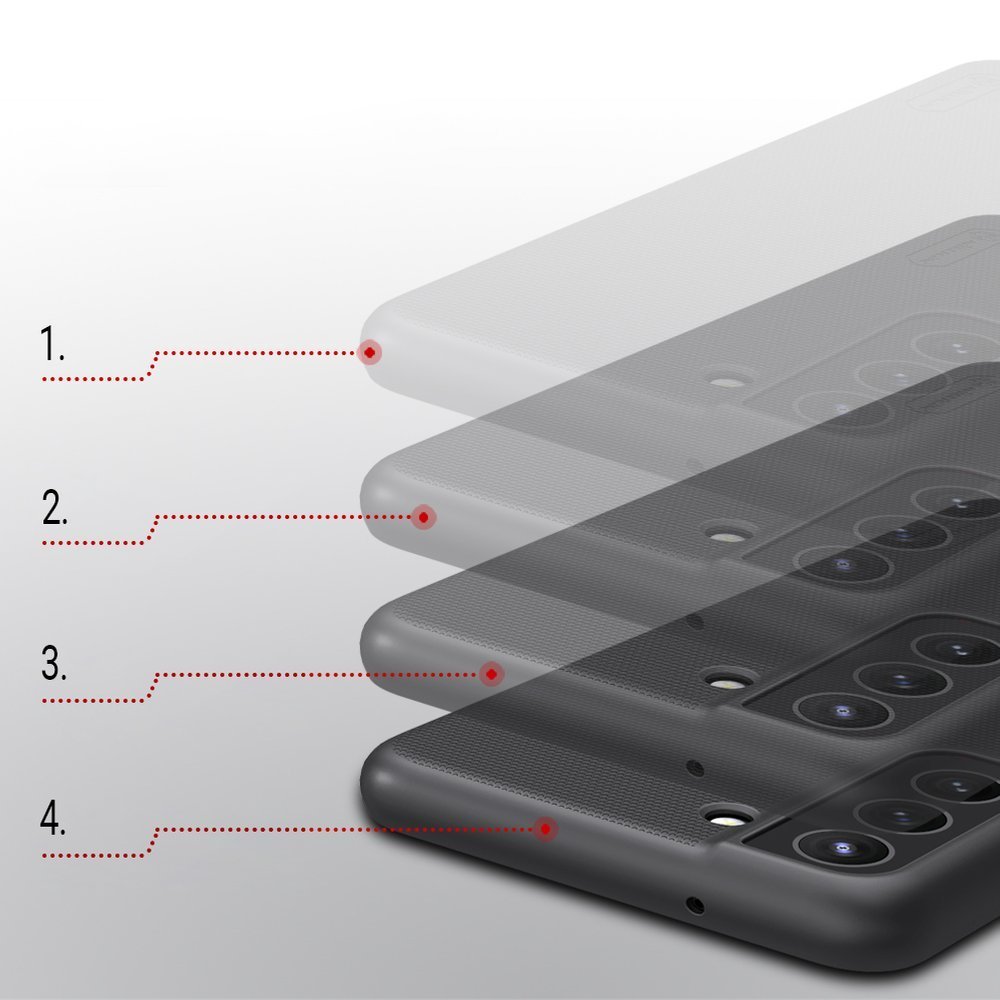 1.

2.

3.

4.